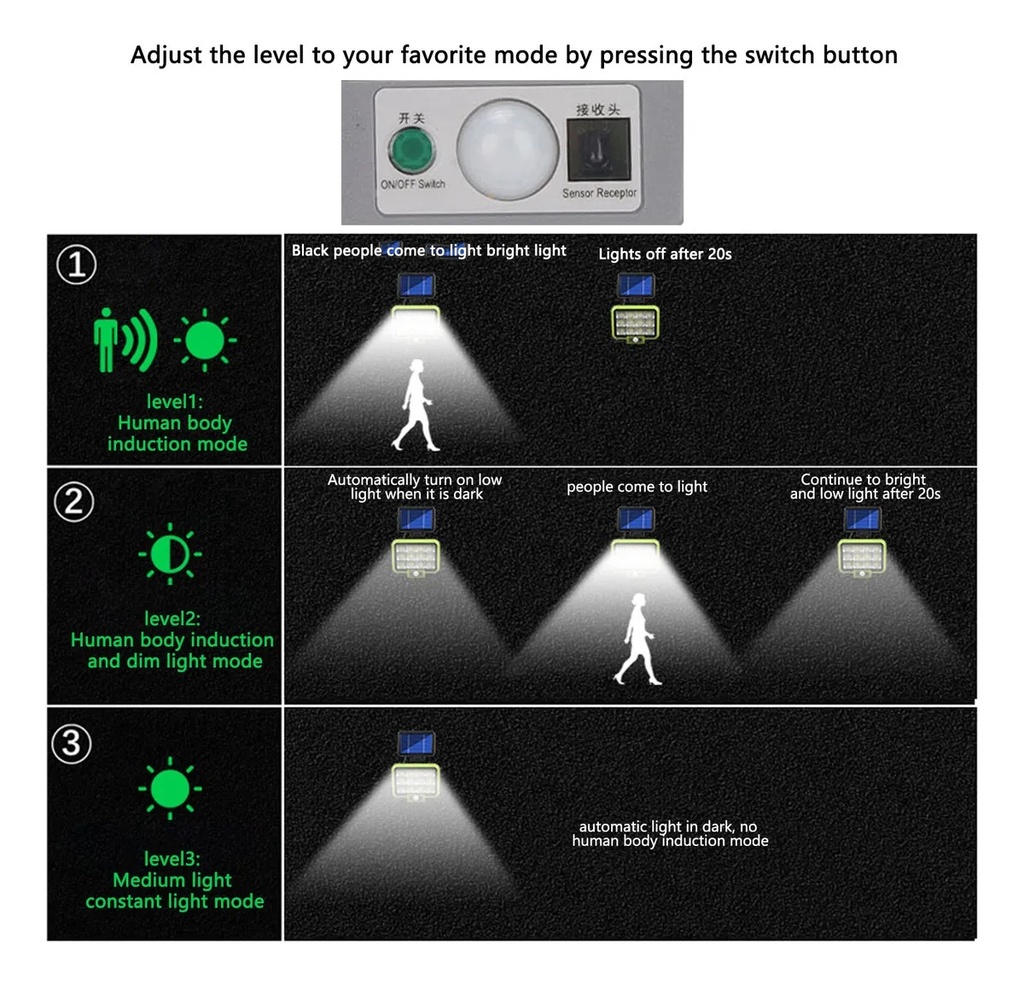 Adjust the level to your favorite mode by pressing the switch button

开关
ON/OFF Switch
接收头
Sensor Receptor

①
level1:
Human body
induction mode

Black people come to light bright light
Lights off after 20s

②
level2:
Human body induction
and dim light mode

Automatically turn on low light when it is dark
people come to light
Continue to bright and low light after 20s

③
level3:
Medium light
constant light mode

automatic light in dark, no human body induction mode