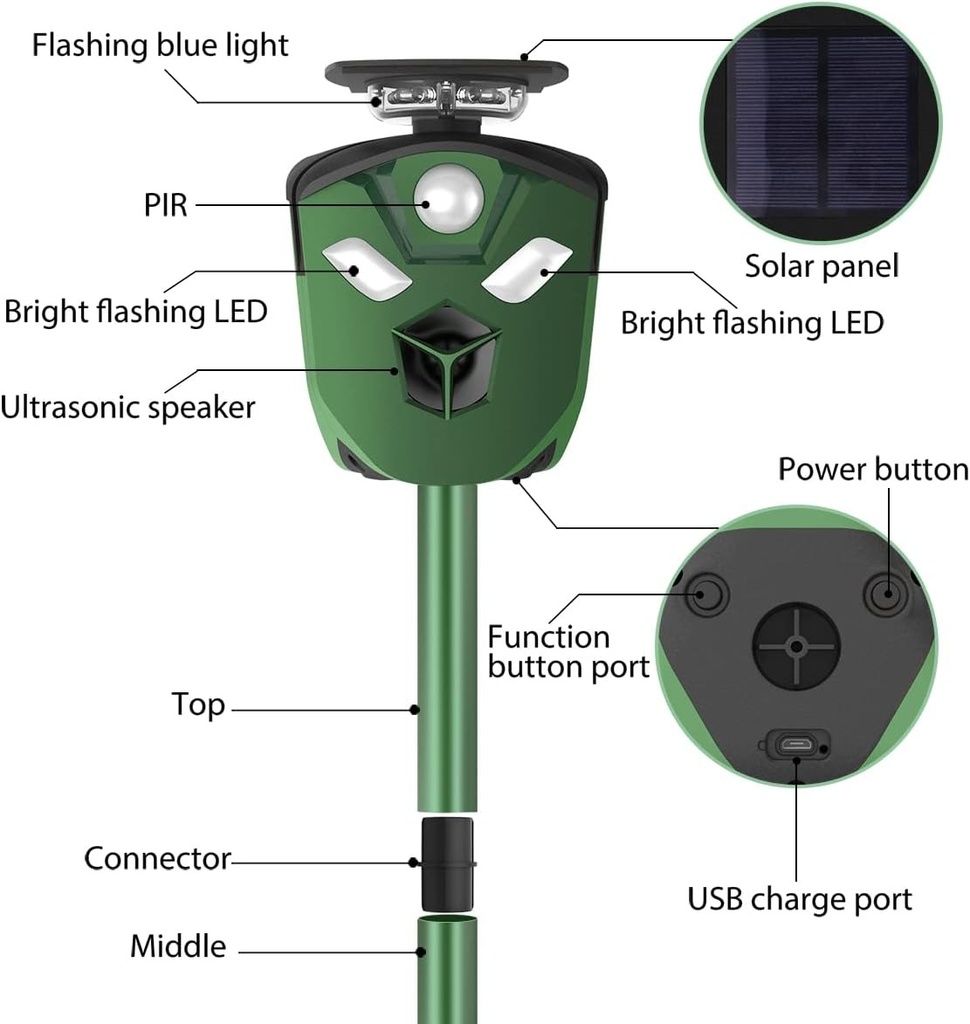 Flashing blue light

PIR

Solar panel

Bright flashing LED

Bright flashing LED

Ultrasonic speaker

Power button

Function button port

Top

Connector

USB charge port

Middle