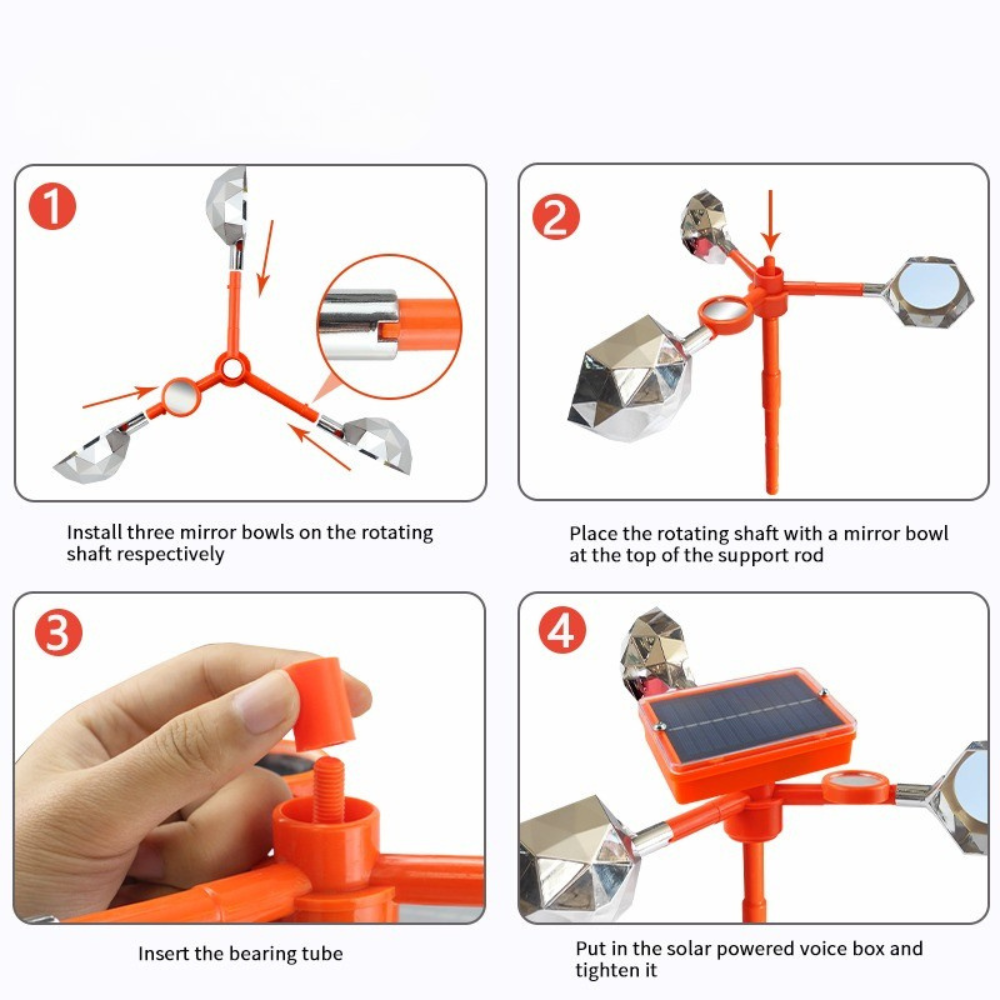 1

Install three mirror bowls on the rotating shaft respectively

2

Place the rotating shaft with a mirror bowl at the top of the support rod

3

Insert the bearing tube

4

Put in the solar powered voice box and tighten it